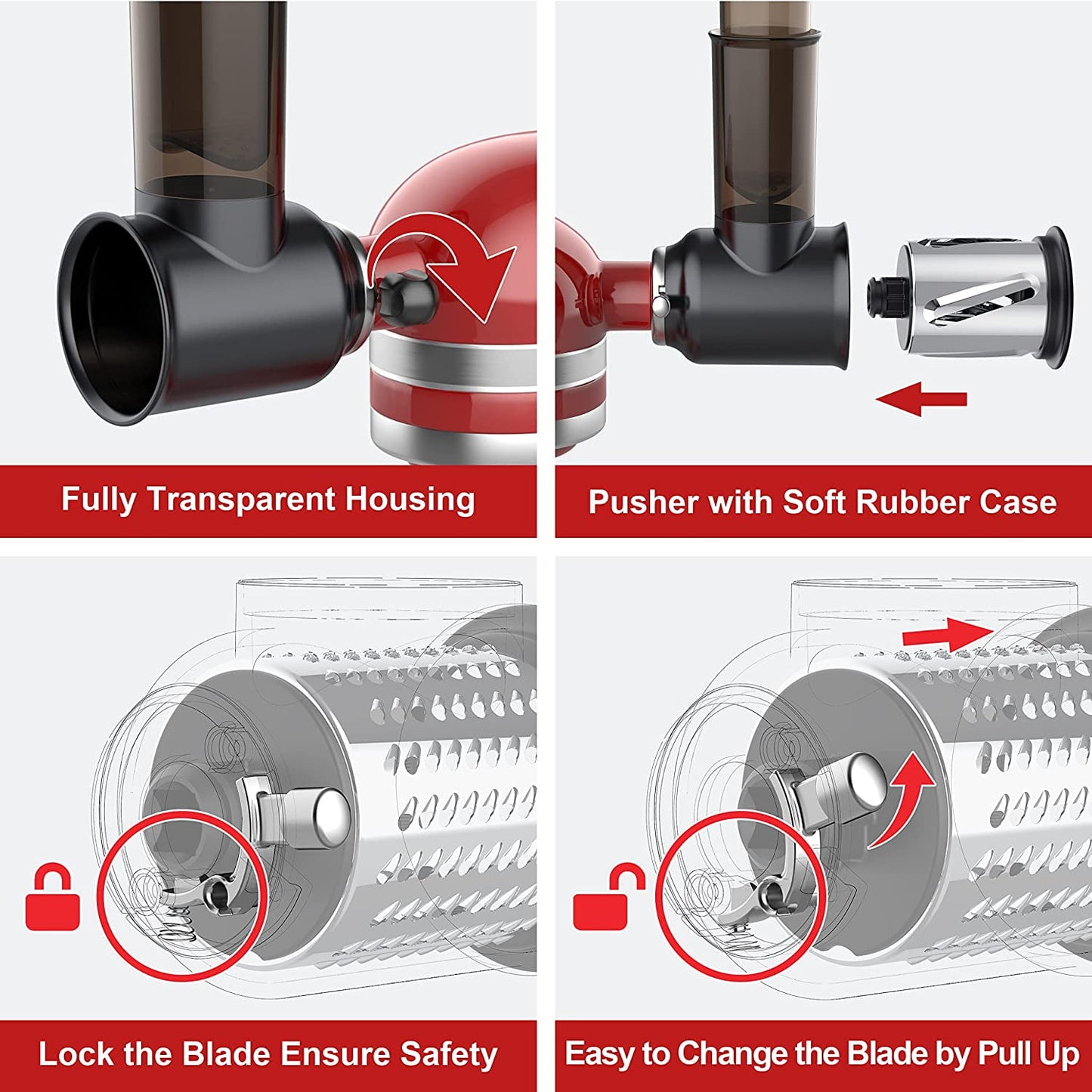 Fully Transparent Housing

Pusher with Soft Rubber Case

Lock the Blade Ensure Safety

Easy to Change the Blade by Pull Up