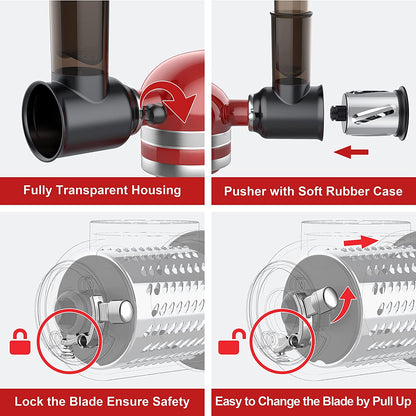 Fully Transparent Housing

Pusher with Soft Rubber Case

Lock the Blade Ensure Safety

Easy to Change the Blade by Pull Up