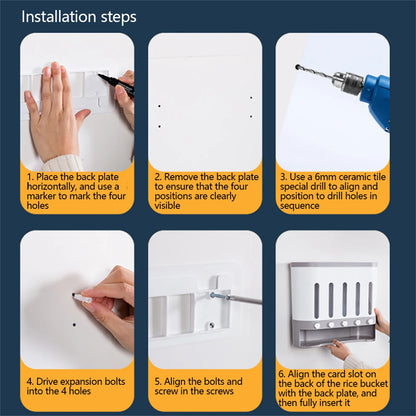 Installation steps

1. Place the back plate horizontally, and use a marker to mark the four holes

2. Remove the back plate to ensure that the four positions are clearly visible

3. Use a 6mm ceramic tile special drill to align and position to drill holes in sequence

4. Drive expansion bolts into the 4 holes

5. Align the bolts and screw in the screws

6. Align the card slot on the back of the rice bucket with the back plate, and then fully insert it